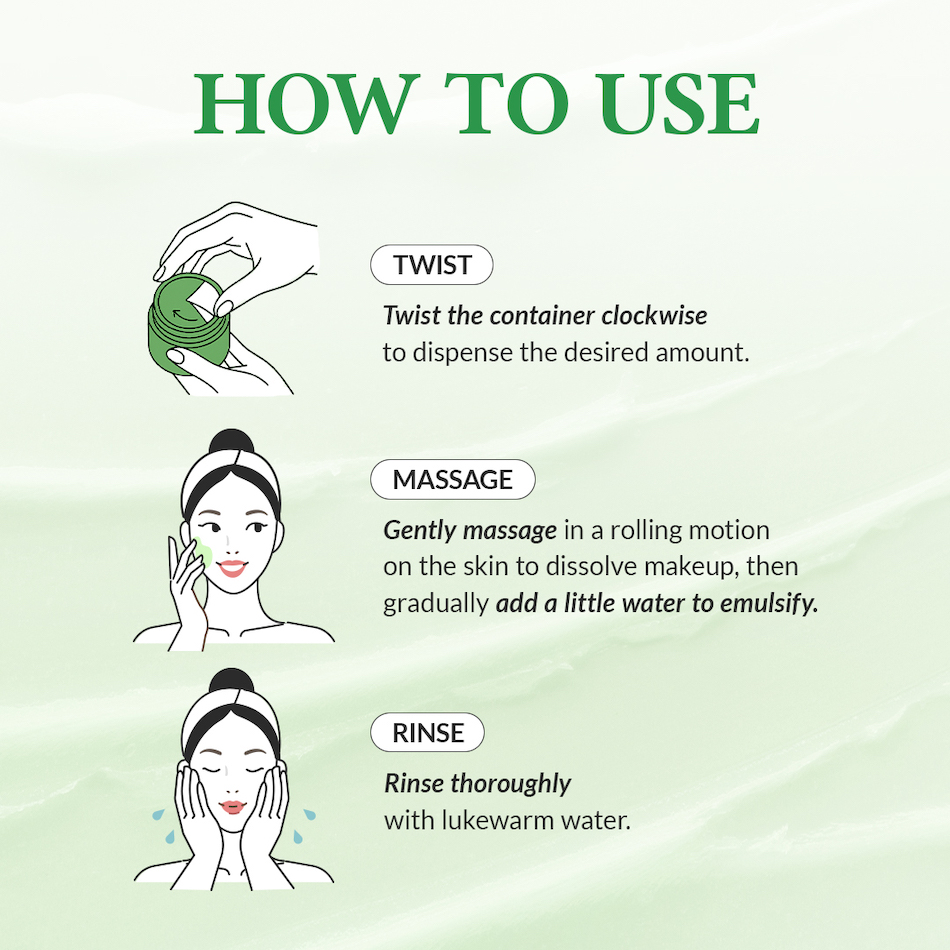 HOW TO USE

TWIST

Twist the container clockwise to dispense the desired amount.

MASSAGE

Gently massage in a rolling motion on the skin to dissolve makeup, then gradually add a little water to emulsify.

RINSE

Rinse thoroughly with lukewarm water.